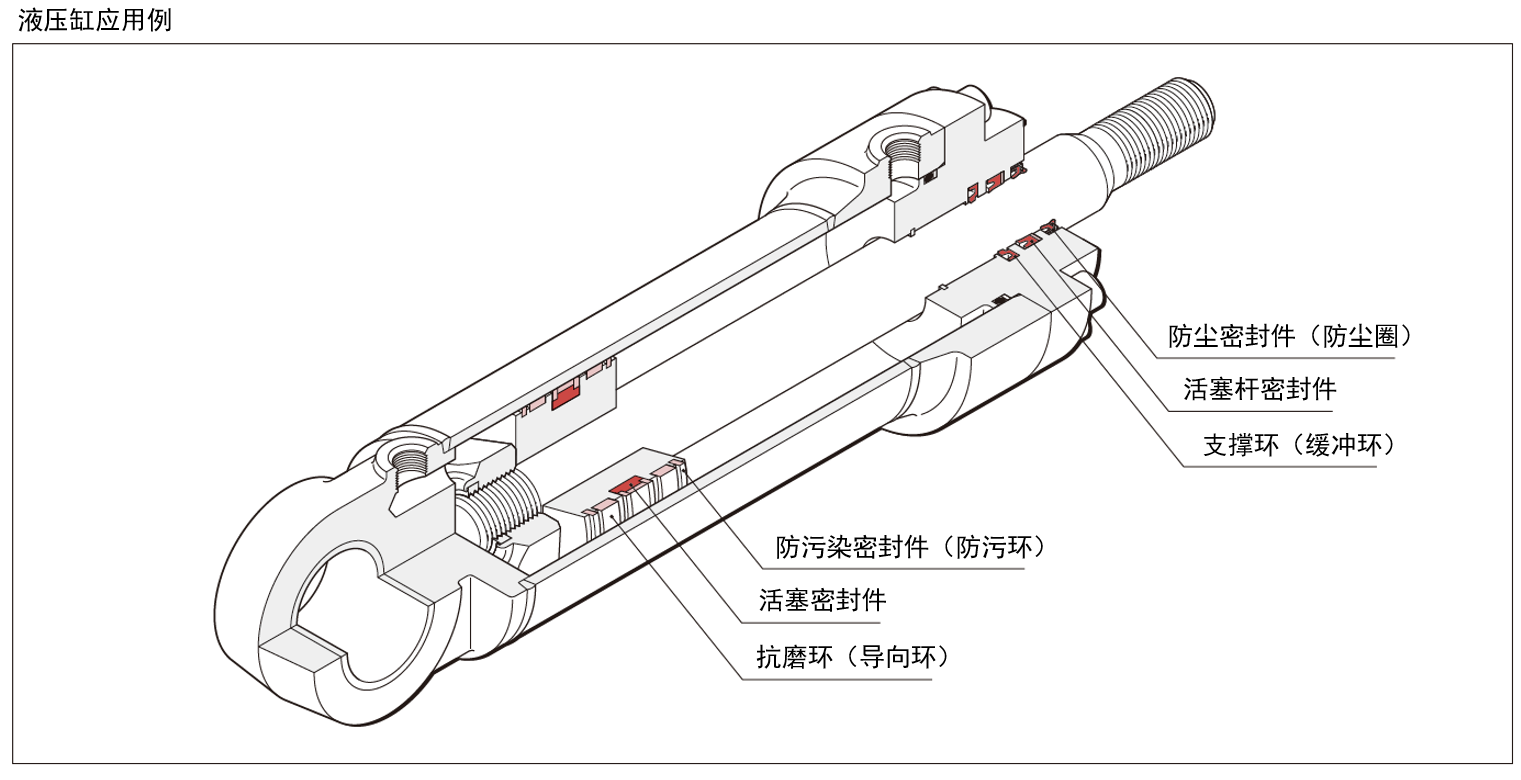 液压缸应用例

防尘密封件（防尘圈）

活塞杆密封件

支撑环（缓冲环）

防污染密封件（防污环）

活塞密封件

抗磨环（导向环）